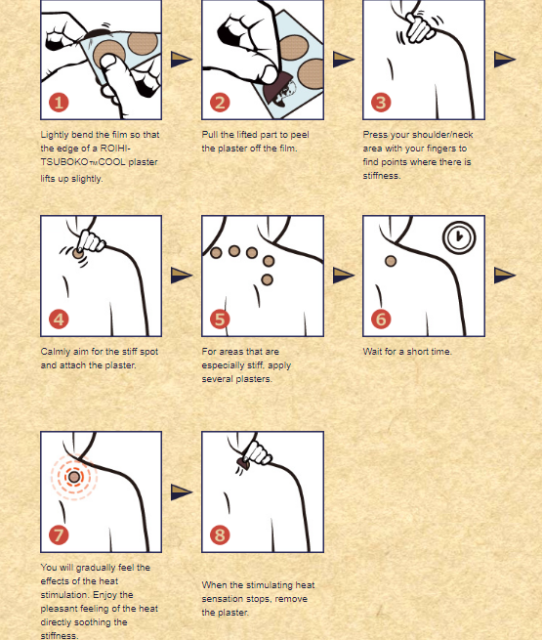 1

Lightly bend the film so that the edge of a ROIHI-TSUBOKO™COOL plaster lifts up slightly.

2

Pull the lifted part to peel the plaster off the film.

3

Press your shoulder/neck area with your fingers to find points where there is stiffness.

4

Calmly aim for the stiff spot and attach the plaster.

5

For areas that are especially stiff, apply several plasters.

6

Wait for a short time.

7

You will gradually feel the effects of the heat stimulation. Enjoy the pleasant feeling of the heat directly soothing the stiffness.

8

When the stimulating heat sensation stops, remove the plaster.