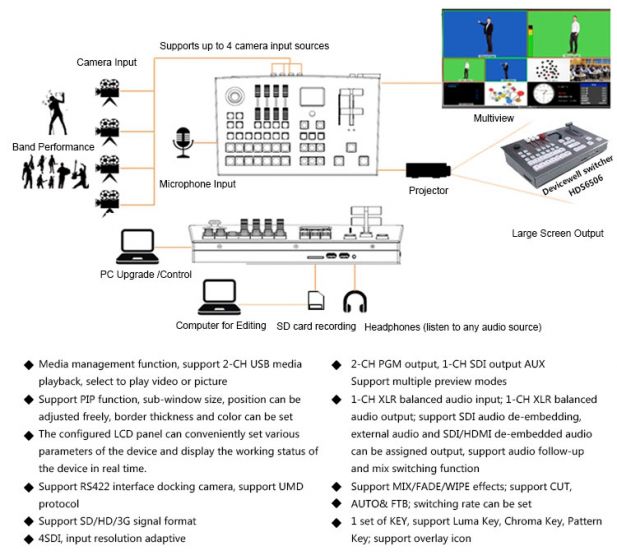 Supports up to 4 camera input sources

Camera Input

Band Performance

Microphone Input

Multiview

Projector

Devicewell switcher HDS6506

Large Screen Output

PC Upgrade /Control

Computer for Editing

SD card recording

Headphones (listen to any audio source)

◆ Media management function, support 2-CH USB media playback, select to play video or picture

◆ Support PIP function, sub-window size, position can be adjusted freely, border thickness and color can be set

◆ The configured LCD panel can conveniently set various parameters of the device and display the working status of the device in real time.

◆ Support RS422 interface docking camera, support UMD protocol

◆ Support SD/HD/3G signal format

◆ 4SDI, input resolution adaptive

◆ 2-CH PGM output, 1-CH SDI output AUX Support multiple preview modes

◆ 1-CH XLR balanced audio input; 1-CH XLR balanced audio output; support SDI audio de-embedding, external audio and SDI/HDMI de-embedded audio can be assigned output, support audio follow-up and mix switching function

◆ Support MIX/FADE/WIPE effects; support CUT,

◆ AUTO& FTB; switching rate can be set

◆ 1 set of KEY, support Luma Key, Chroma Key, Pattern Key; support overlay icon