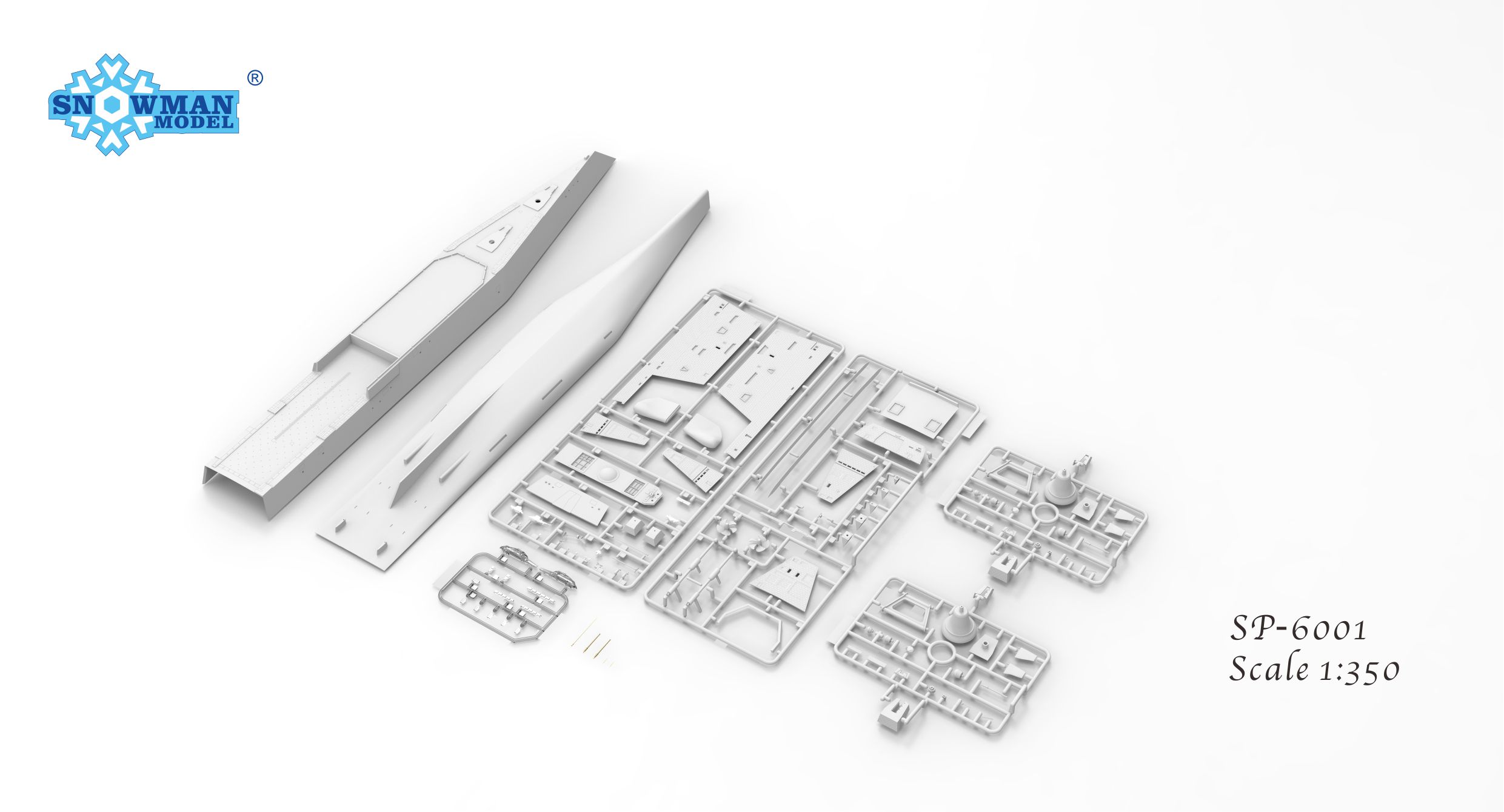 SNOWMAN MODEL ®

SP-6001
Scale 1:350