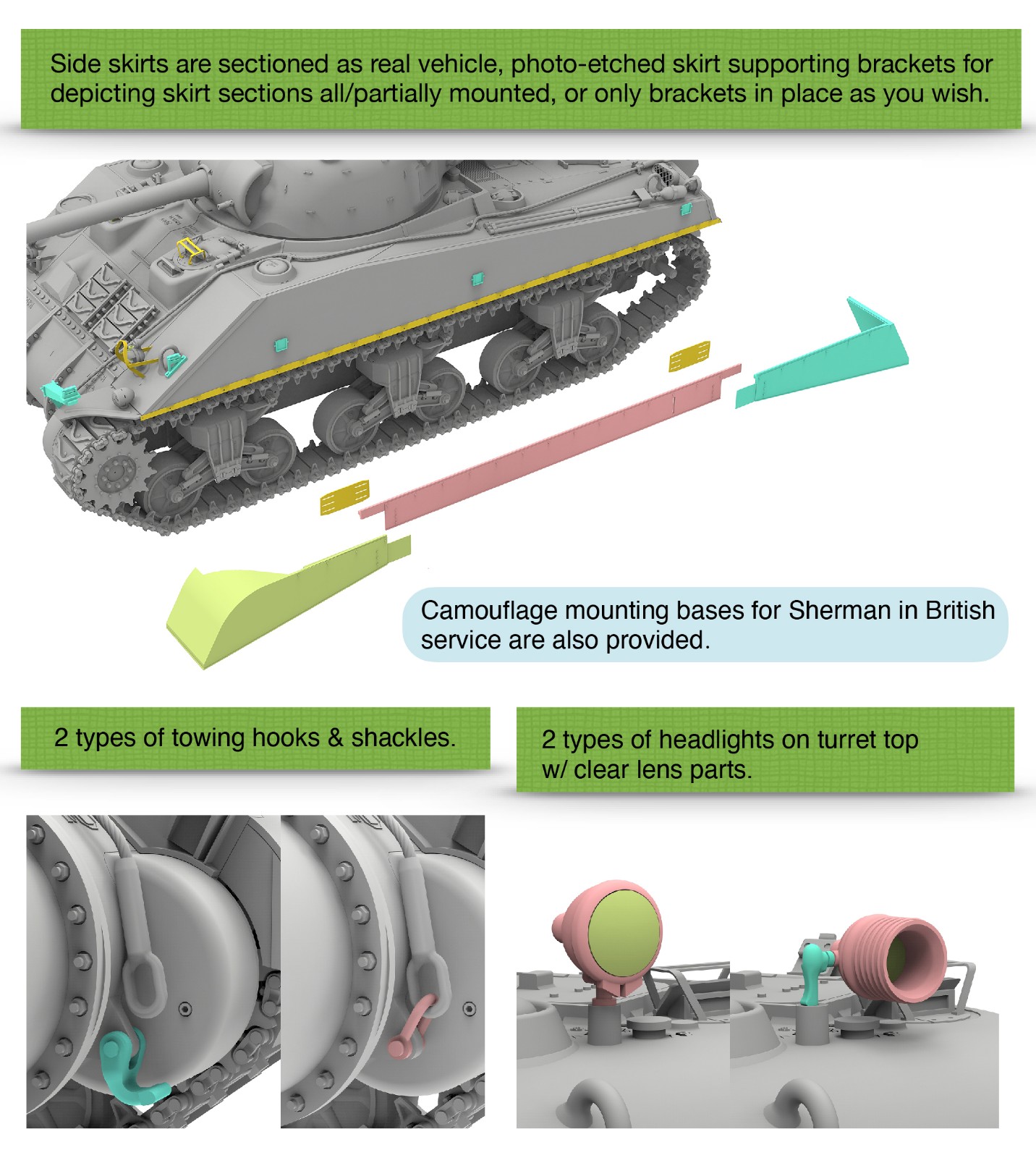 Side skirts are sectioned as real vehicle, photo-etched skirt supporting brackets for depicting skirt sections all/partially mounted, or only brackets in place as you wish.

Camouflage mounting bases for Sherman in British service are also provided.

2 types of towing hooks & shackles.

2 types of headlights on turret top w/ clear lens parts.