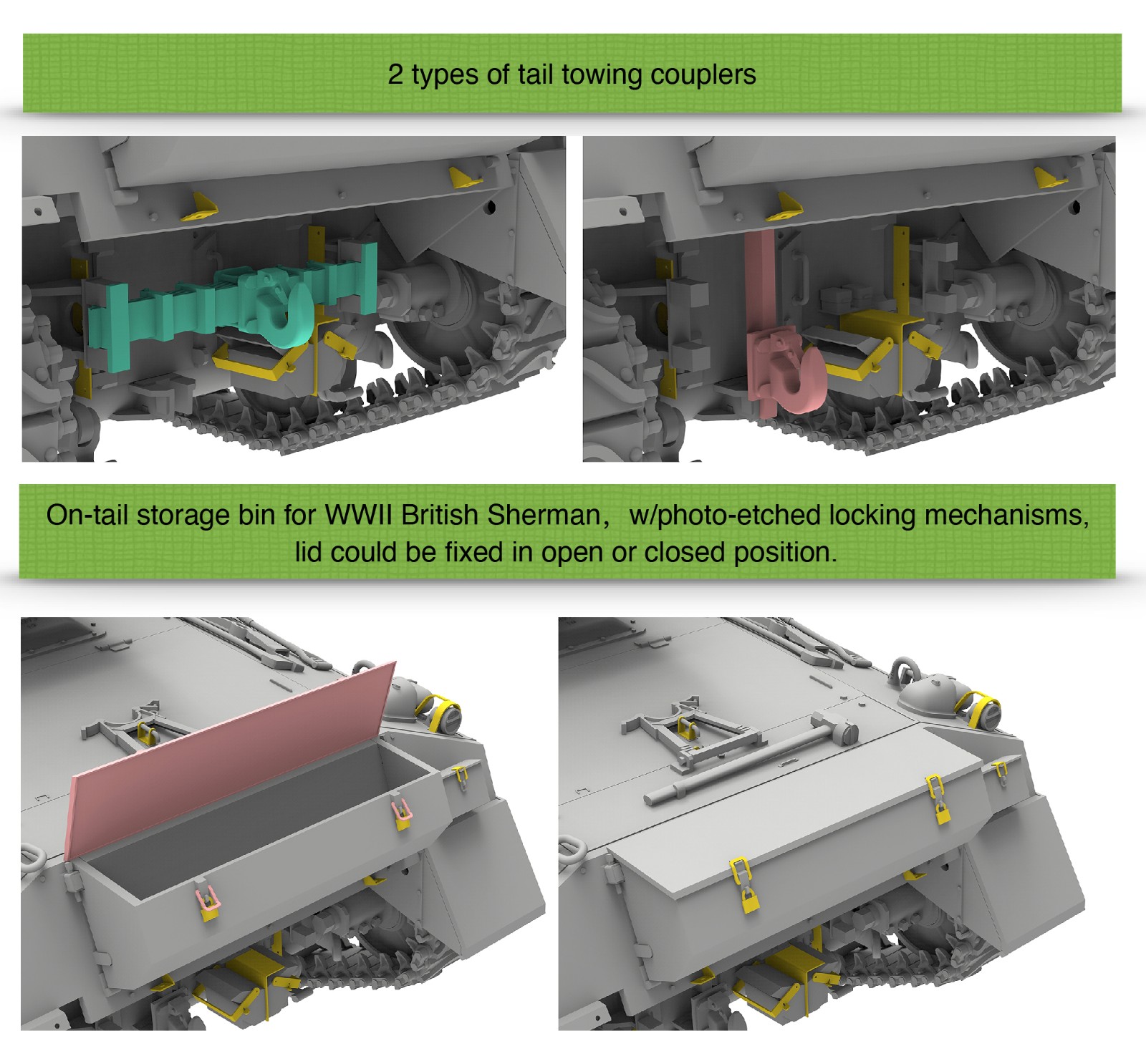 2 types of tail towing couplers

On-tail storage bin for WWII British Sherman,  w/photo-etched locking mechanisms, lid could be fixed in open or closed position.