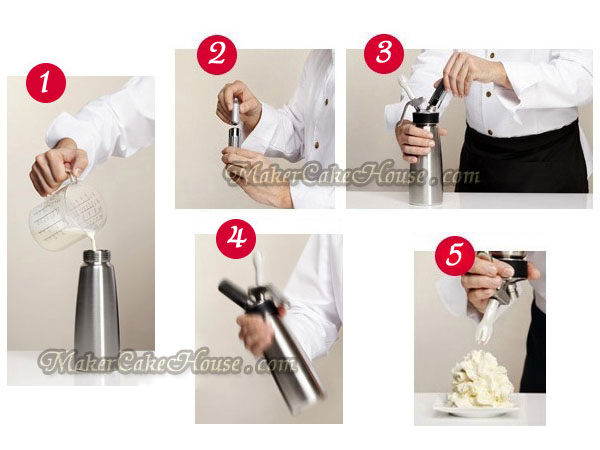 1

2

3

MakerCakeHouse.com

4

5

MakerCakeHouse.com