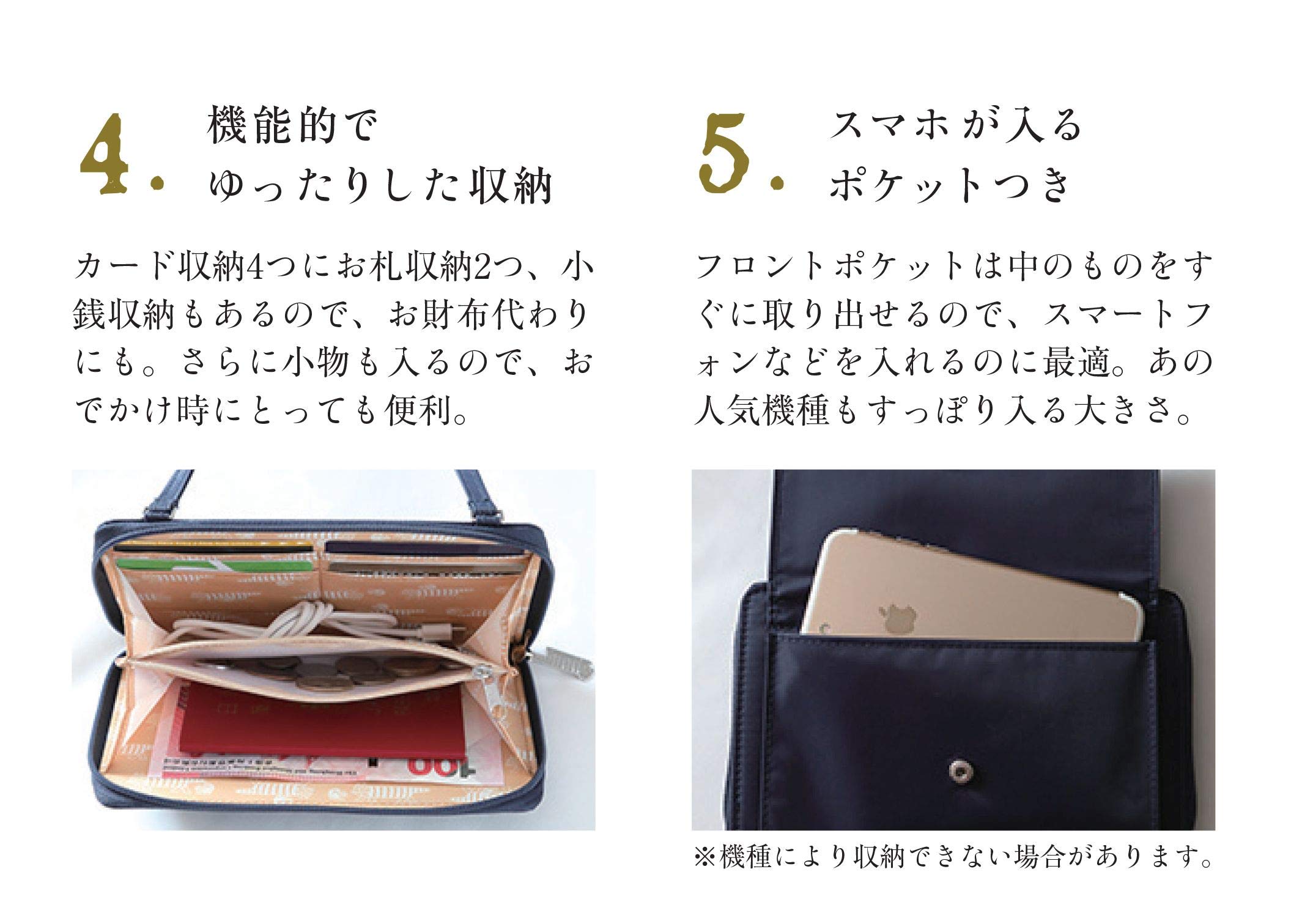 4. 機能的で
ゆったりした収納

カード収納4つにお札収納2つ、小銭収納もあるので、お財布代わりにも。さらに小物も入るので、おでかけ時にとっても便利。

5. スマホが入る
ポケットつき

フロントポケットは中のものをすぐに取り出せるので、スマートフォンなどを入れるのに最適。あの人気機種もすっぽり入る大きさ。

※機種により収納できない場合があります。