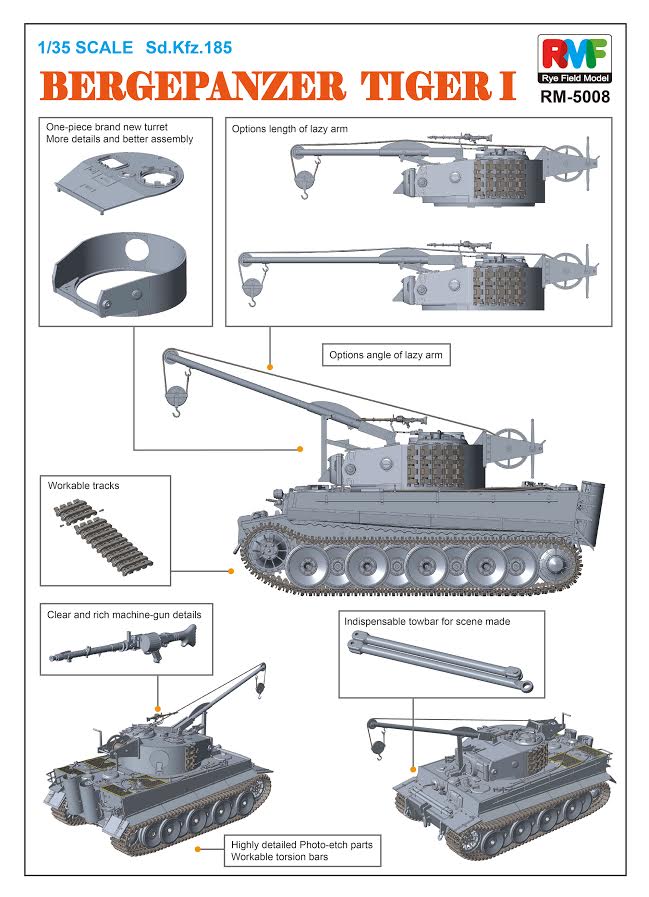 1/35 SCALE Sd.Kfz.185

BERGEPANZER TIGER I

RMF
Rye Field Model
RM-5008

One-piece brand new turret
More details and better assembly

Options length of lazy arm

Options angle of lazy arm

Workable tracks

Clear and rich machine-gun details

Indispensable towbar for scene made

Highly detailed Photo-etch parts
Workable torsion bars